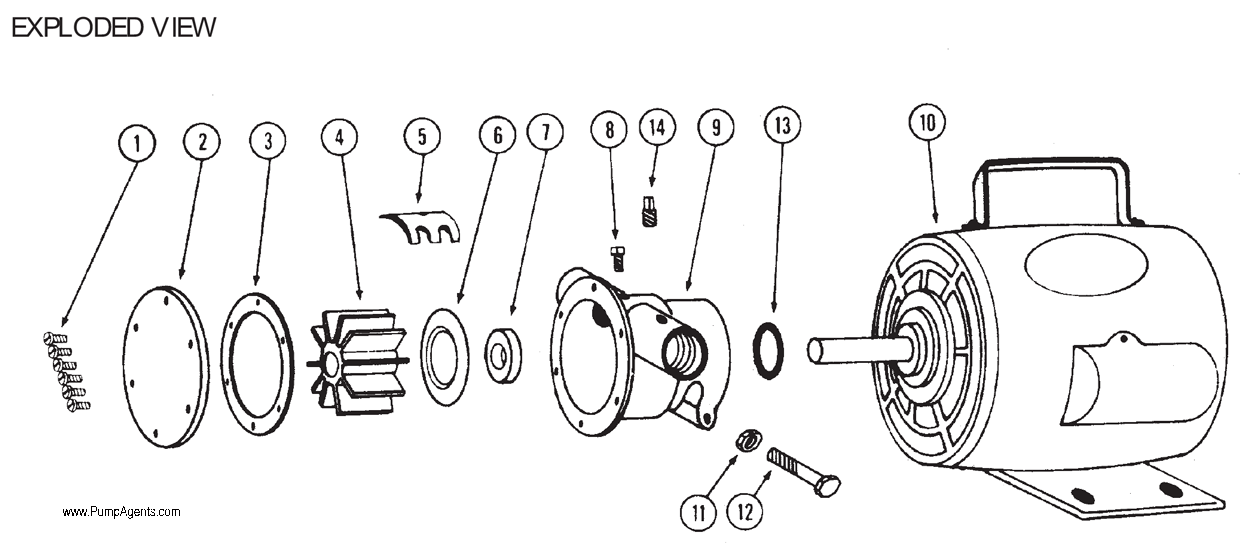 EXPLODED VIEW

1
2
3
4
5
6
7
8
14
9
13
10
11
12

www.PumpAgents.com