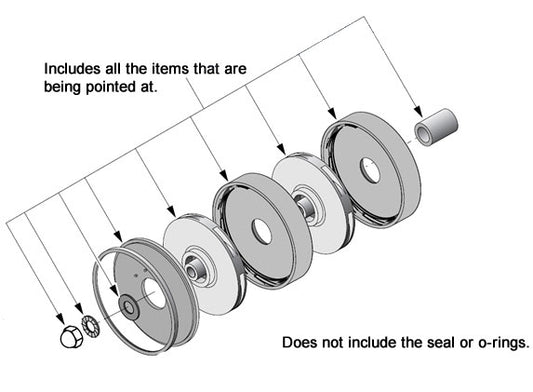 Includes all the items that are being pointed at.

Does not include the seal or o-rings.